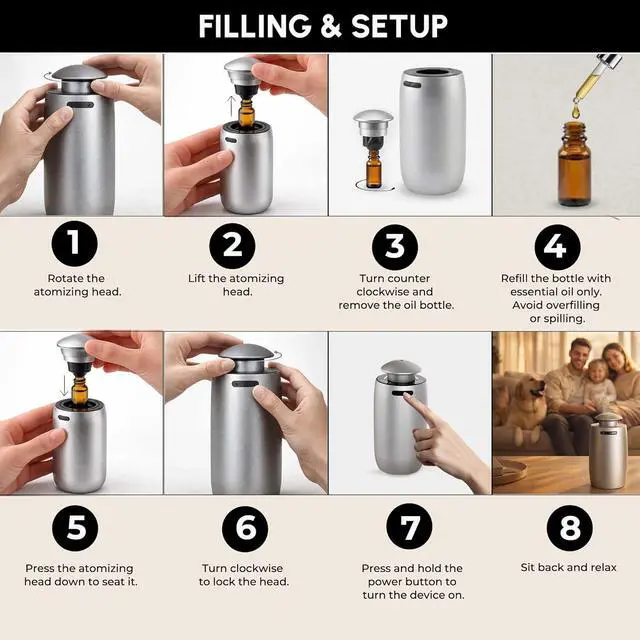 FILLING & SETUP

1
Rotate the atomizing head.

2
Lift the atomizing head.

3
Turn counter clockwise and remove the oil bottle.

4
Refill the bottle with essential oil only. Avoid overfilling or spilling.

5
Press the atomizing head down to seat it.

6
Turn clockwise to lock the head.

7
Press and hold the power button to turn the device on.

8
Sit back and relax