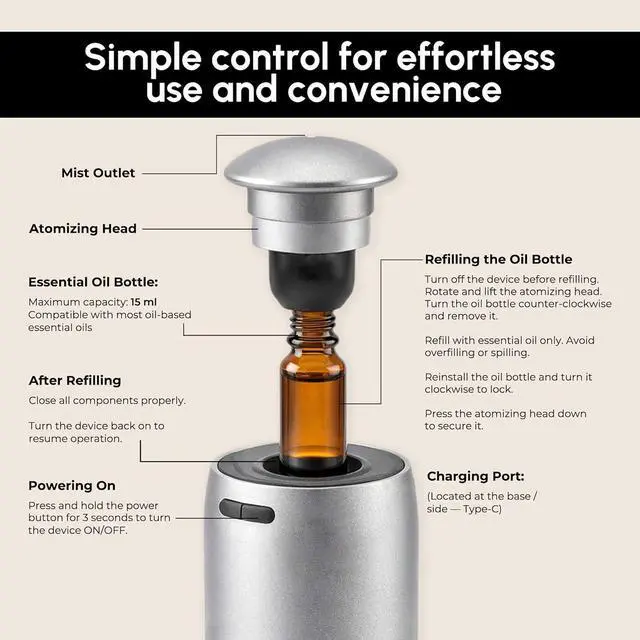 Simple control for effortless use and convenience

Mist Outlet

Atomizing Head

Essential Oil Bottle:

Maximum capacity: 15 ml
Compatible with most oil-based essential oils

After Refilling

Close all components properly.

Turn the device back on to resume operation.

Powering On

Press and hold the power button for 3 seconds to turn the device ON/OFF.

Refilling the Oil Bottle

Turn off the device before refilling. Rotate and lift the atomizing head. Turn the oil bottle counter-clockwise and remove it.

Refill with essential oil only. Avoid overfilling or spilling.

Reinstall the oil bottle and turn it clockwise to lock.

Press the atomizing head down to secure it.

Charging Port:

(Located at the base / side — Type-C)