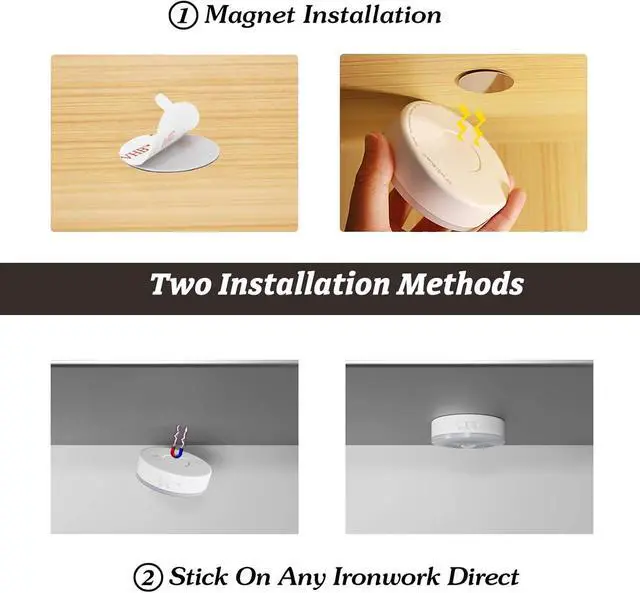 ① Magnet Installation

VHB

Two Installation Methods

② Stick On Any Ironwork Direct