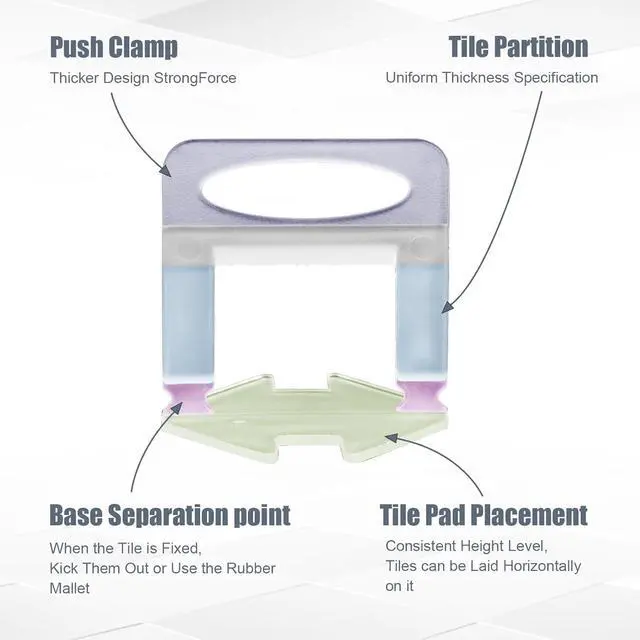 Push Clamp

Thicker Design StrongForce

Tile Partition

Uniform Thickness Specification

Base Separation point

When the Tile is Fixed, Kick Them Out or Use the Rubber Mallet

Tile Pad Placement

Consistent Height Level, Tiles can be Laid Horizontally on it