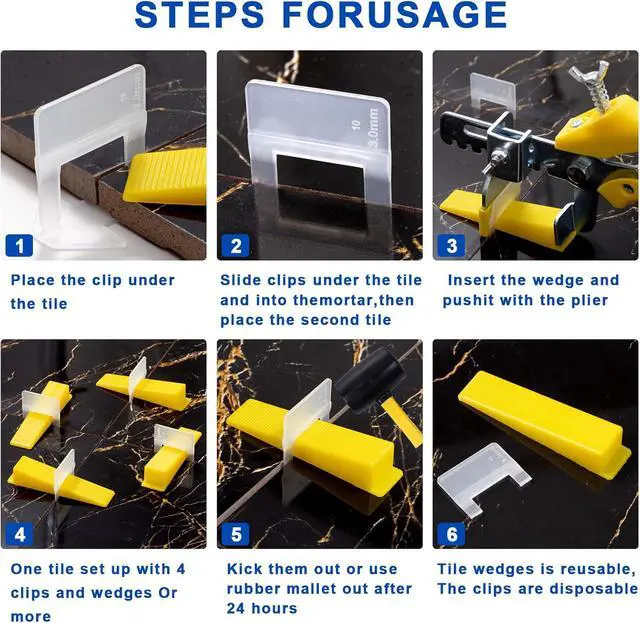 STEPS FORUSAGE

10
3.0mm

1
Place the clip under the tile

2
Slide clips under the tile and into themortar,then place the second tile

3
Insert the wedge and pushit with the plier

4
One tile set up with 4 clips and wedges Or more

5
Kick them out or use rubber mallet out after 24 hours

6
Tile wedges is reusable, The clips are disposable