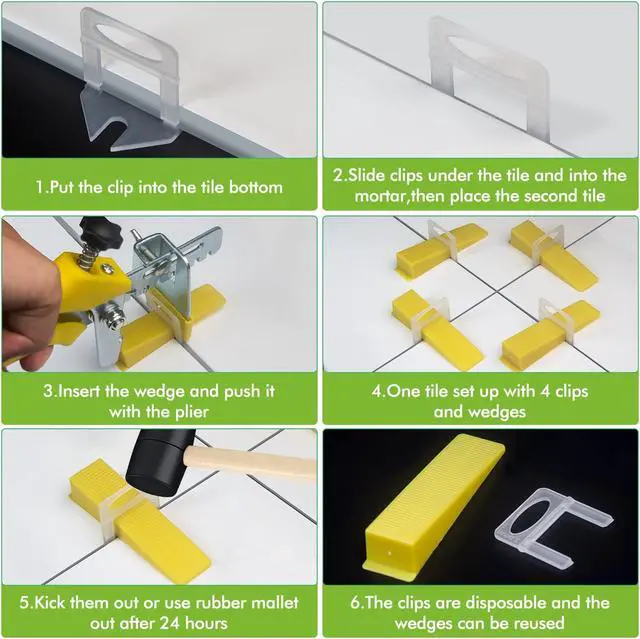 1.Put the clip into the tile bottom

2.Slide clips under the tile and into the mortar,then place the second tile

3.Insert the wedge and push it with the plier

4.One tile set up with 4 clips and wedges

5.Kick them out or use rubber mallet out after 24 hours

6.The clips are disposable and the wedges can be reused