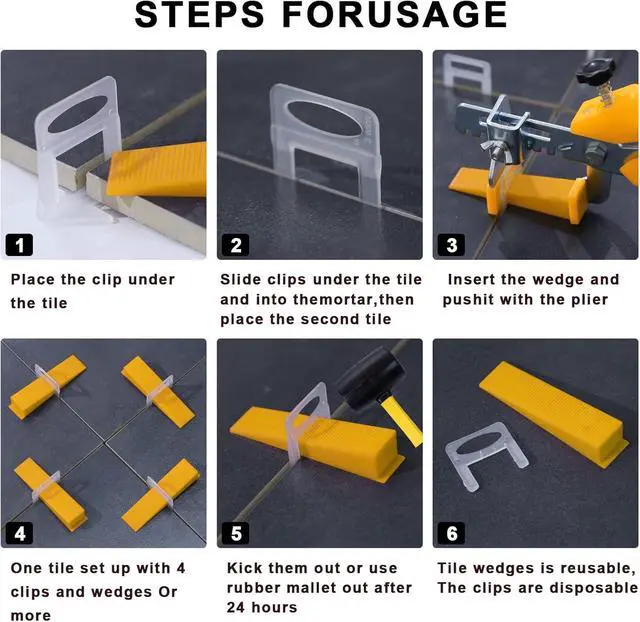 STEPS FORUSAGE

1

Place the clip under the tile

2

Slide clips under the tile and into themortar,then place the second tile

3

Insert the wedge and pushit with the plier

4

One tile set up with 4 clips and wedges Or more

5

Kick them out or use rubber mallet out after 24 hours

6

Tile wedges is reusable, The clips are disposable