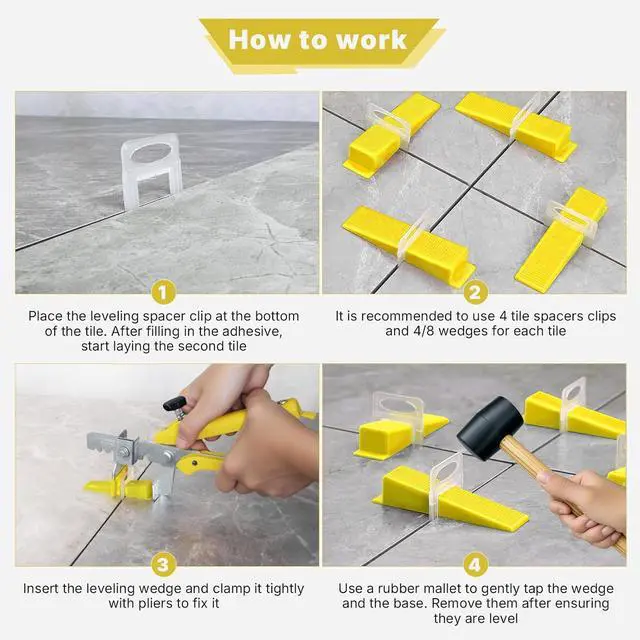 How to work

1

Place the leveling spacer clip at the bottom of the tile. After filling in the adhesive, start laying the second tile

2

It is recommended to use 4 tile spacers clips and 4/8 wedges for each tile

3

Insert the leveling wedge and clamp it tightly with pliers to fix it

4

Use a rubber mallet to gently tap the wedge and the base. Remove them after ensuring they are level