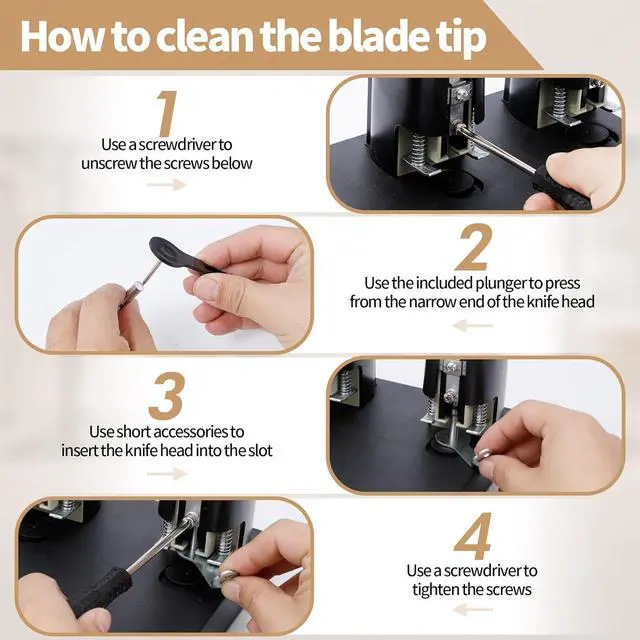 How to clean the blade tip

1
Use a screwdriver to unscrew the screws below

2
Use the included plunger to press from the narrow end of the knife head

3
Use short accessories to insert the knife head into the slot

4
Use a screwdriver to tighten the screws