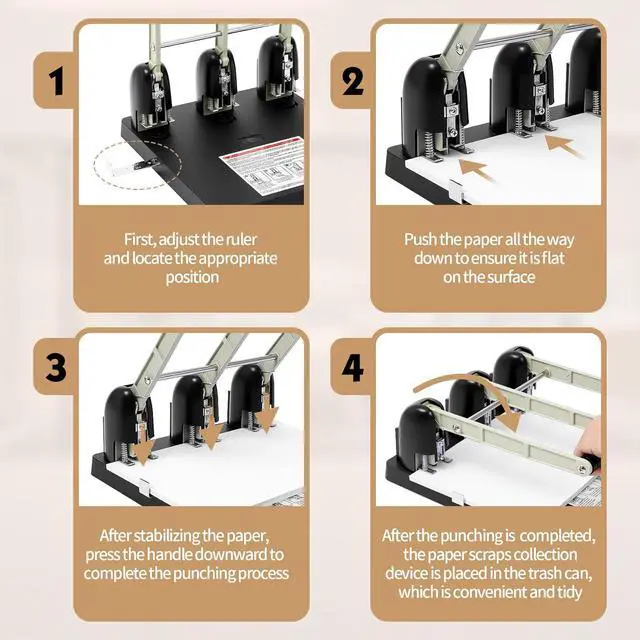 1

First, adjust the ruler and locate the appropriate position

2

Push the paper all the way down to ensure it is flat on the surface

3

After stabilizing the paper, press the handle downward to complete the punching process

4

After the punching is completed, the paper scraps collection device is placed in the trash can, which is convenient and tidy