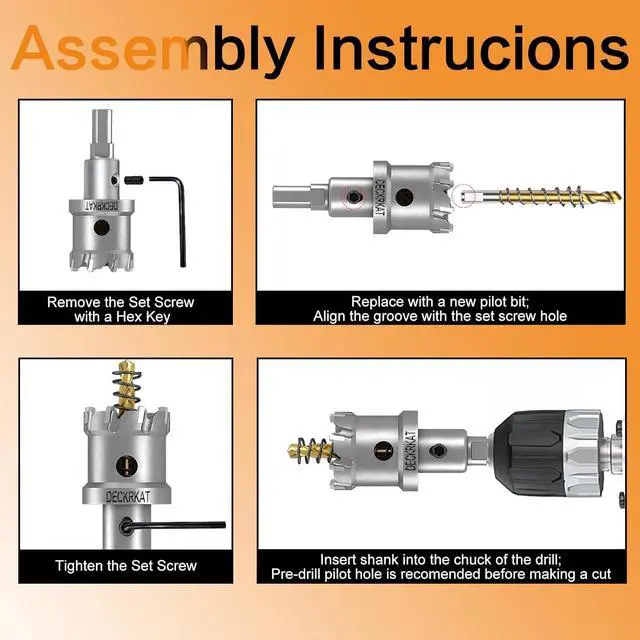 Assembly Instrucions

DECKRKAT

Remove the Set Screw with a Hex Key

DECKRKAT

Replace with a new pilot bit; Align the groove with the set screw hole

DECKRKAT

Tighten the Set Screw

DECKRKAT

Insert shank into the chuck of the drill; Pre-drill pilot hole is recomended before making a cut