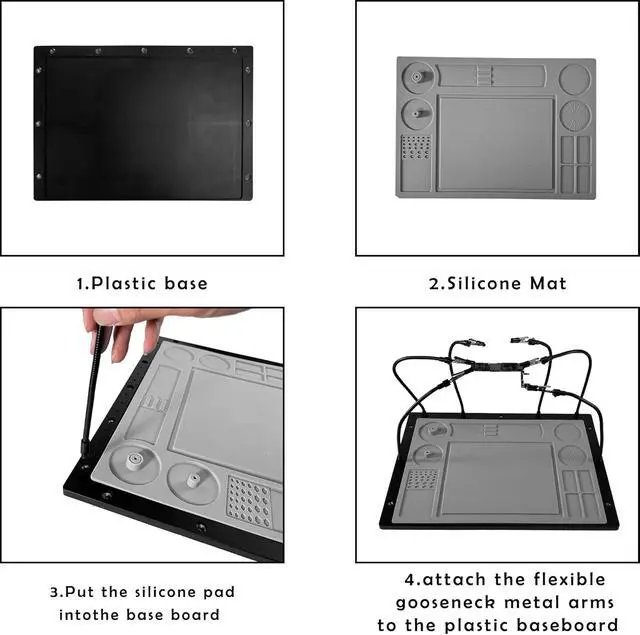 1.Plastic base

2.Silicone Mat

3.Put the silicone pad intothe base board

4.attach the flexible gooseneck metal arms to the plastic baseboard