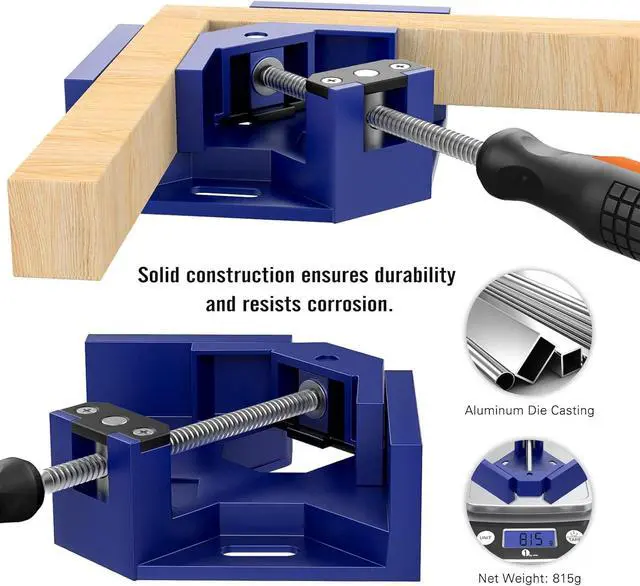 Solid construction ensures durability and resists corrosion.

Aluminum Die Casting

UNIT 815 g TARE

Net Weight: 815g