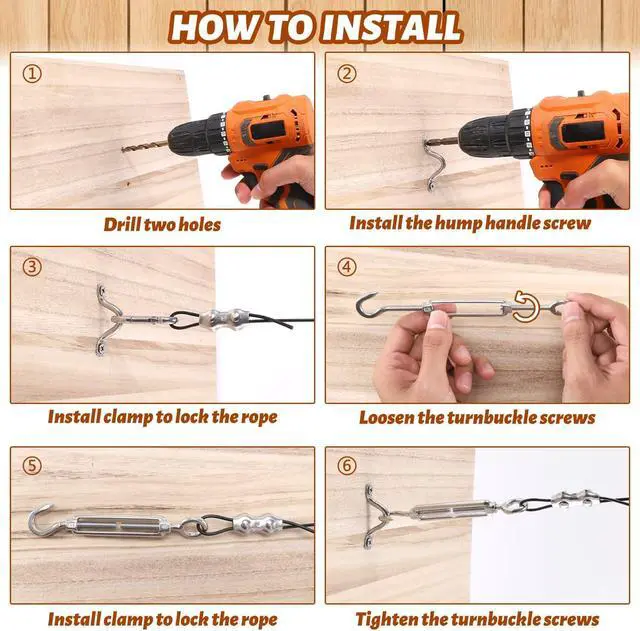 HOW TO INSTALL

①

Drill two holes

②

Install the hump handle screw

③

Install clamp to lock the rope

④

Loosen the turnbuckle screws

⑤

Install clamp to lock the rope

⑥

Tighten the turnbuckle screws