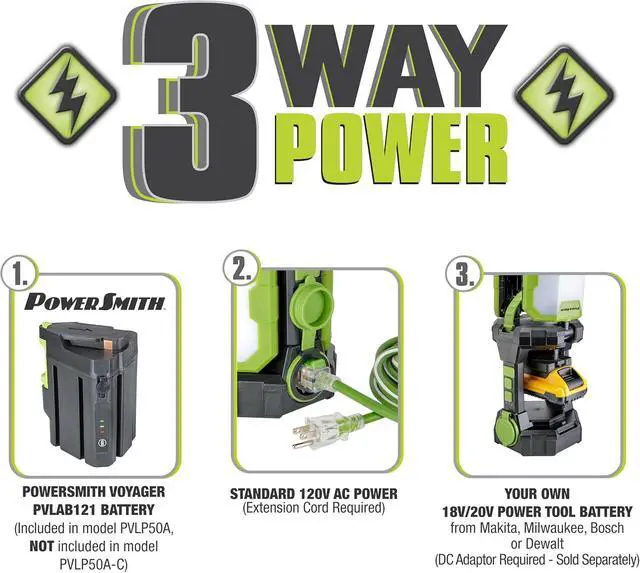 3 WAY POWER

1.

POWERSMITH

POWERSMITH VOYAGER PVLAB121 BATTERY
(Included in model PVLP50A, NOT included in model PVLP50A-C)

2.

STANDARD 120V AC POWER
(Extension Cord Required)

3.

YOUR OWN 18V/20V POWER TOOL BATTERY
from Makita, Milwaukee, Bosch or Dewalt
(DC Adaptor Required - Sold Separately)