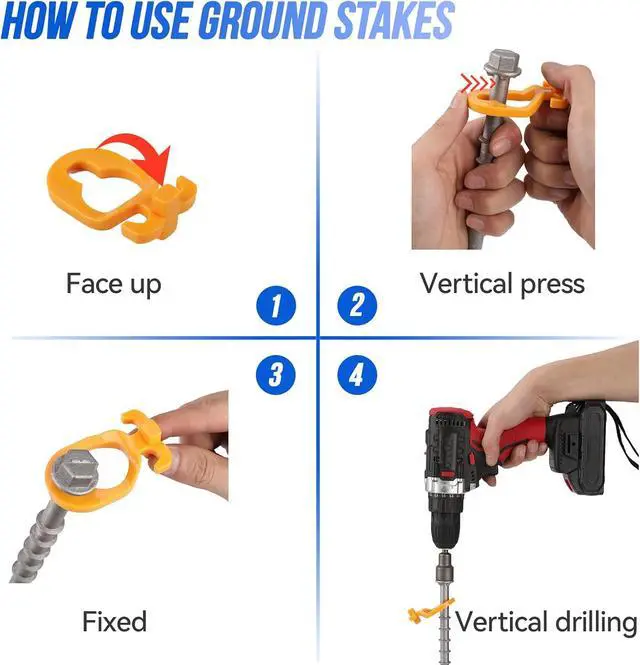 HOW TO USE GROUND STAKES

Face up

1

2

Vertical press

3

4

Fixed

Vertical drilling