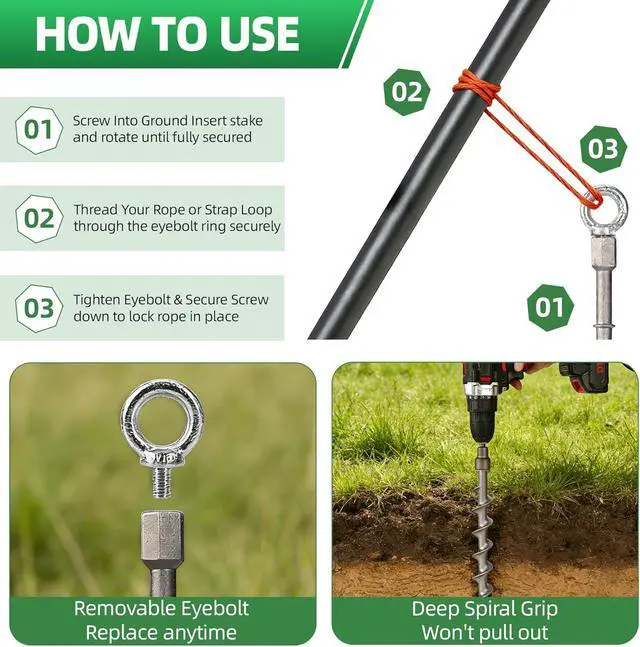 HOW TO USE

01 Screw Into Ground Insert stake and rotate until fully secured

02 Thread Your Rope or Strap Loop through the eyebolt ring securely

03 Tighten Eyebolt & Secure Screw down to lock rope in place

02

03

01

Removable Eyebolt
Replace anytime

Deep Spiral Grip
Won't pull out