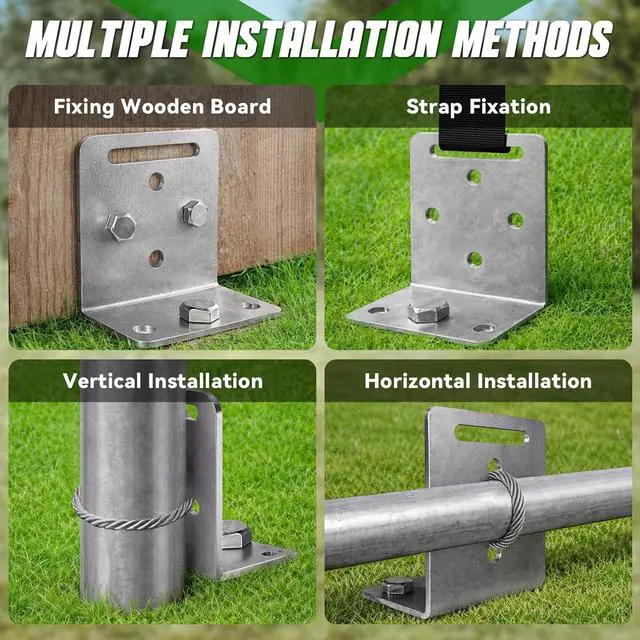 MULTIPLE INSTALLATION METHODS

Fixing Wooden Board

Strap Fixation

Vertical Installation

Horizontal Installation