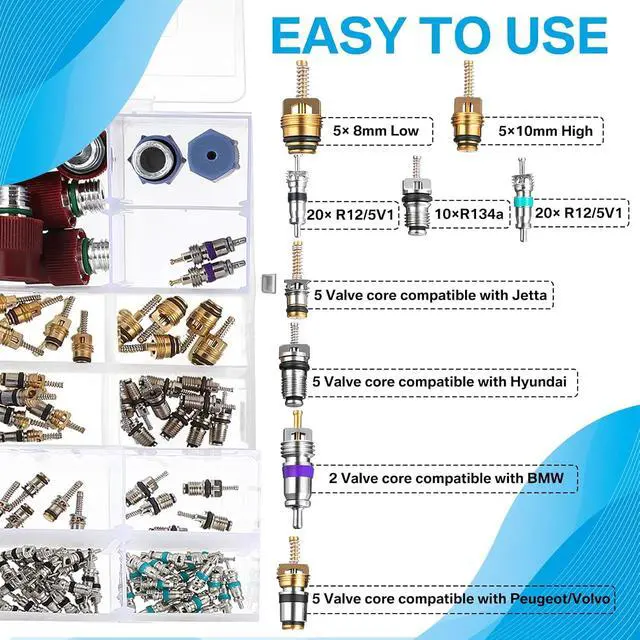 EASY TO USE

5× 8mm Low

5×10mm High

20× R12/5V1

10×R134a

20× R12/5V1

5 Valve core compatible with Jetta

5 Valve core compatible with Hyundai

2 Valve core compatible with BMW

5 Valve core compatible with Peugeot/Volvo