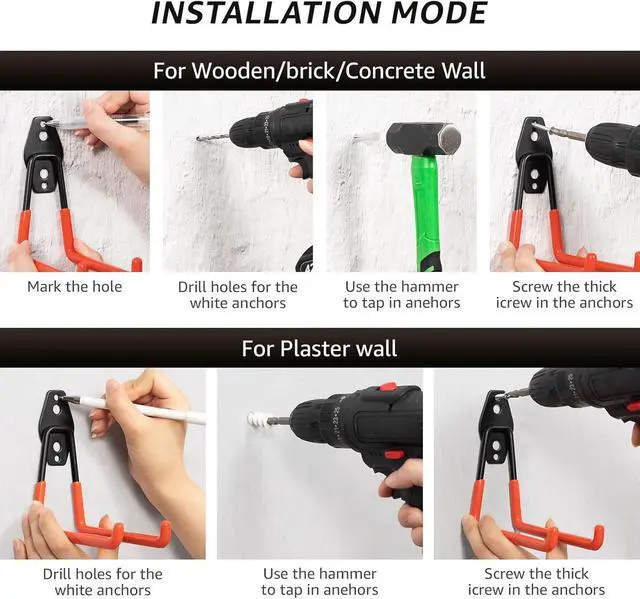 INSTALLATION MODE

For Wooden/brick/Concrete Wall

Mark the hole

Drill holes for the white anchors

Use the hammer to tap in anehors

Screw the thick icrew in the anchors

For Plaster wall

Drill holes for the white anchors

Use the hammer to tap in anehors

Screw the thick icrew in the anchors