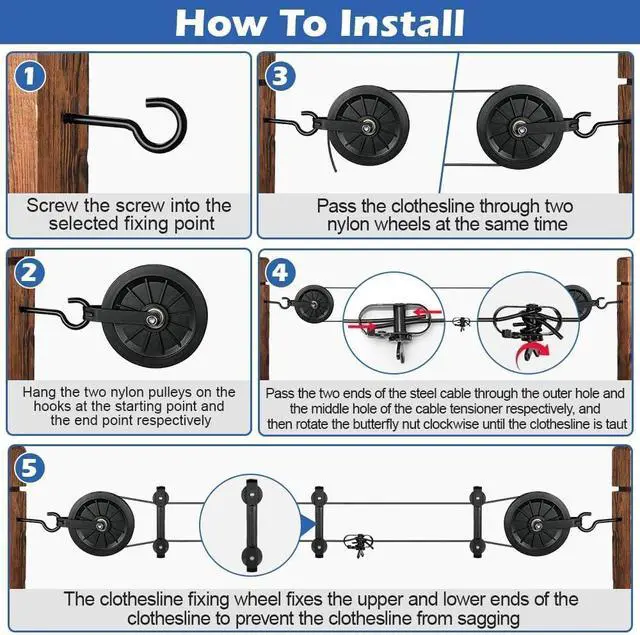 How To Install

1
Screw the screw into the selected fixing point

3
Pass the clothesline through two nylon wheels at the same time

2
Hang the two nylon pulleys on the hooks at the starting point and the end point respectively

4
Pass the two ends of the steel cable through the outer hole and the middle hole of the cable tensioner respectively, and then rotate the butterfly nut clockwise until the clothesline is taut

5
The clothesline fixing wheel fixes the upper and lower ends of the clothesline to prevent the clothesline from sagging