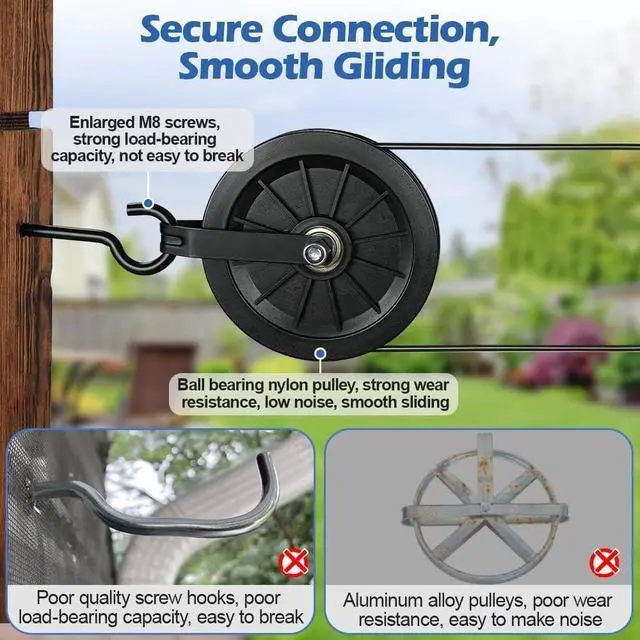 Secure Connection, Smooth Gliding

Enlarged M8 screws, strong load-bearing capacity, not easy to break

Ball bearing nylon pulley, strong wear resistance, low noise, smooth sliding

Poor quality screw hooks, poor load-bearing capacity, easy to break

Aluminum alloy pulleys, poor wear resistance, easy to make noise