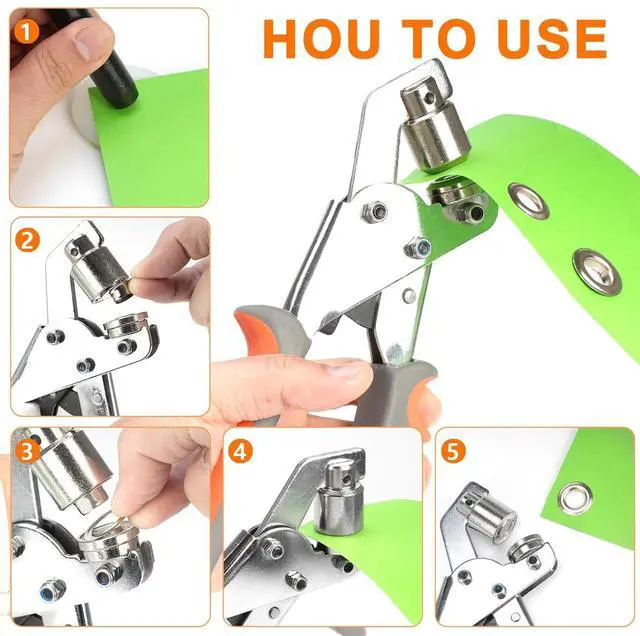 HOU TO USE

1

2

3

4

5