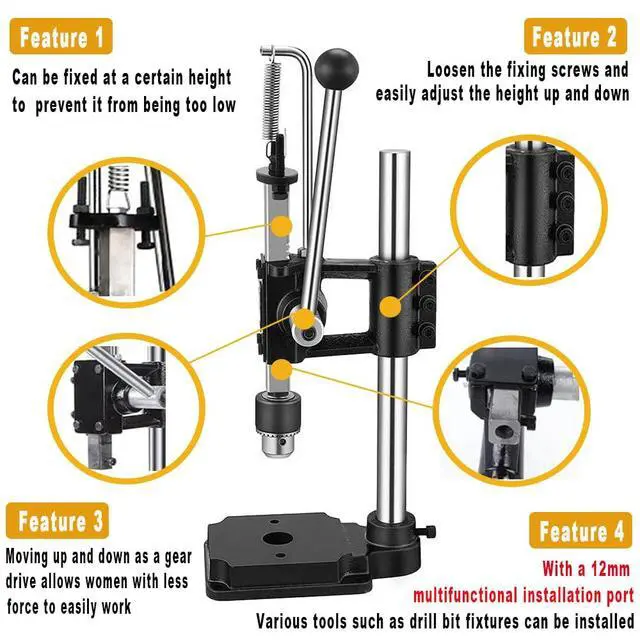 Feature 1

Can be fixed at a certain height to prevent it from being too low

Feature 2

Loosen the fixing screws and easily adjust the height up and down

Feature 3

Moving up and down as a gear drive allows women with less force to easily work

Feature 4

With a 12mm multifunctional installation port

Various tools such as drill bit fixtures can be installed