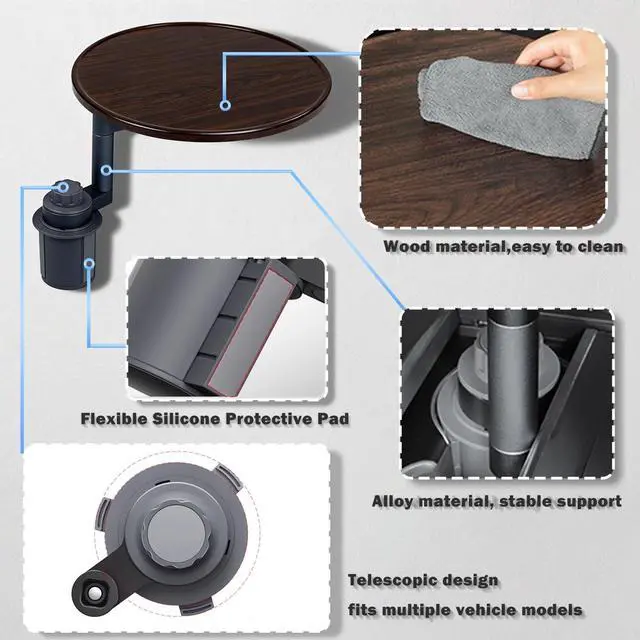 Wood material,easy to clean

Flexible Silicone Protective Pad

Alloy material, stable support

Telescopic design
fits multiple vehicle models