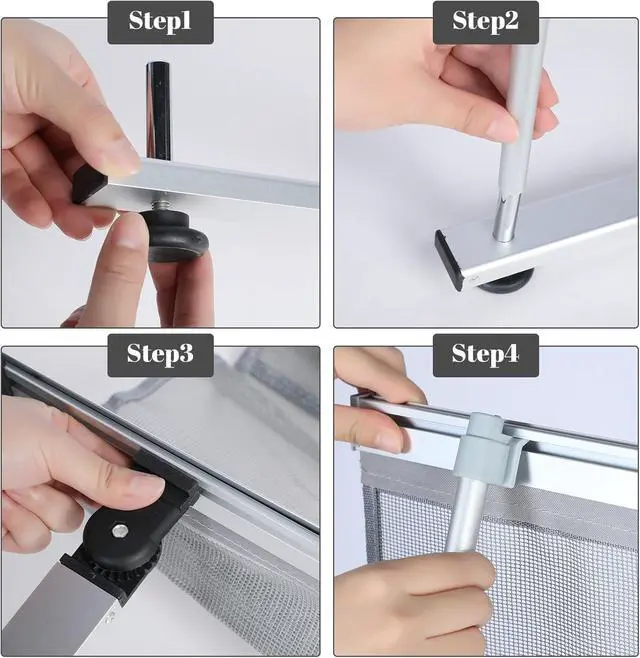 Step1

Step2

Step3

Step4