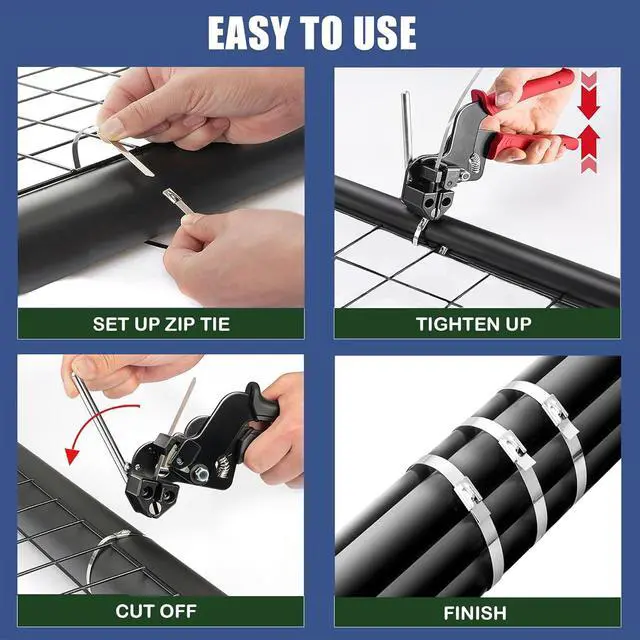 EASY TO USE

SET UP ZIP TIE

TIGHTEN UP

CUT OFF

FINISH