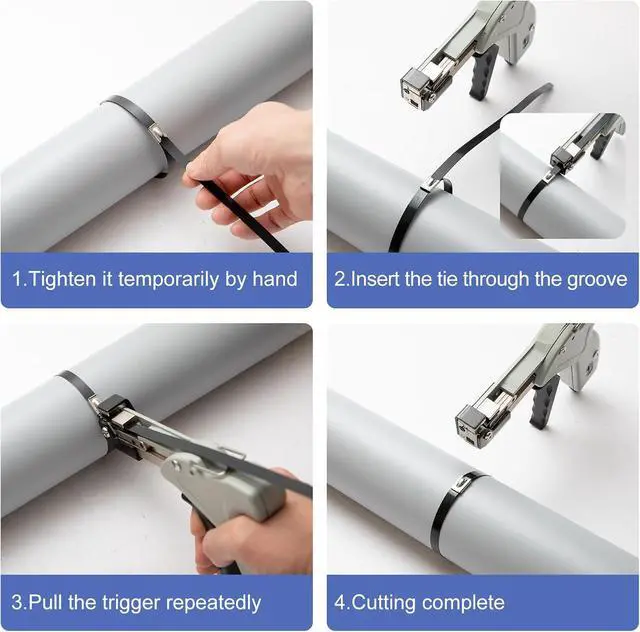 1.Tighten it temporarily by hand

2.Insert the tie through the groove

3.Pull the trigger repeatedly

4.Cutting complete