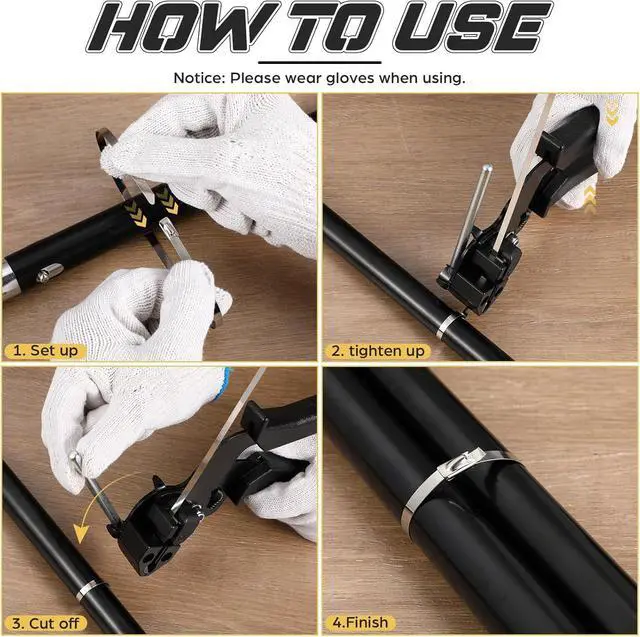 HOW TO USE

Notice: Please wear gloves when using.

1. Set up

2. tighten up

3. Cut off

4.Finish