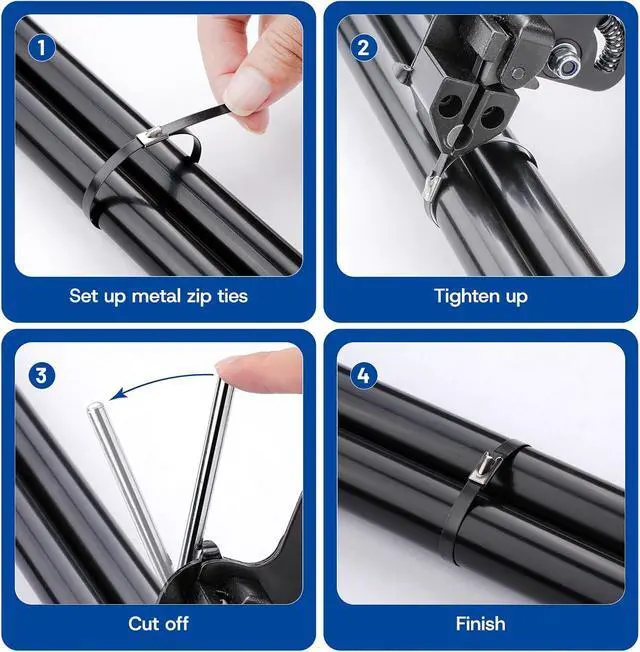 1

Set up metal zip ties

2

Tighten up

3

Cut off

4

Finish