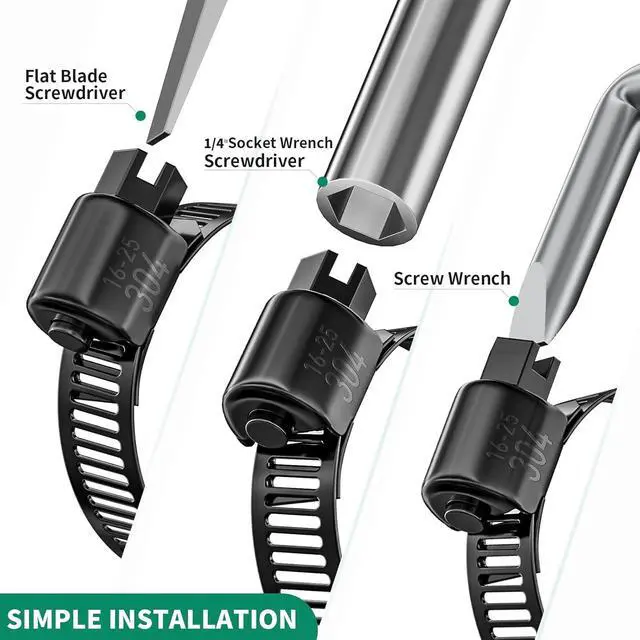 Flat Blade Screwdriver

1/4" Socket Wrench Screwdriver

Screw Wrench

16-25 304

16-25 304

16-25 304

SIMPLE INSTALLATION