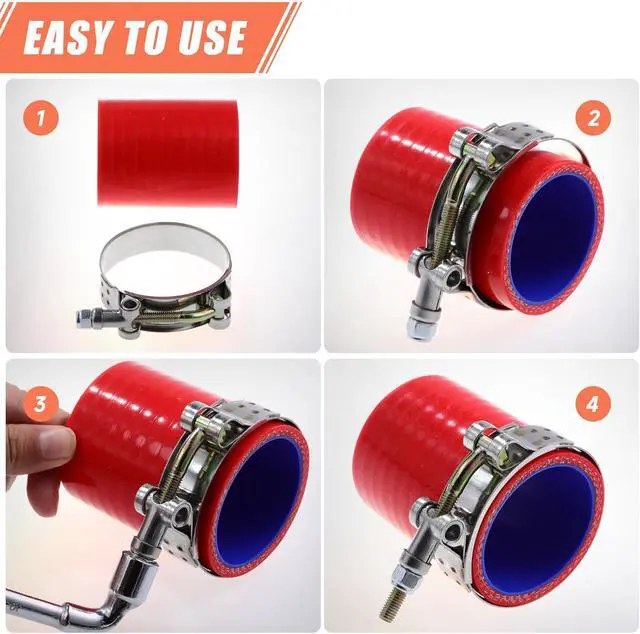 EASY TO USE

1

2

3

4