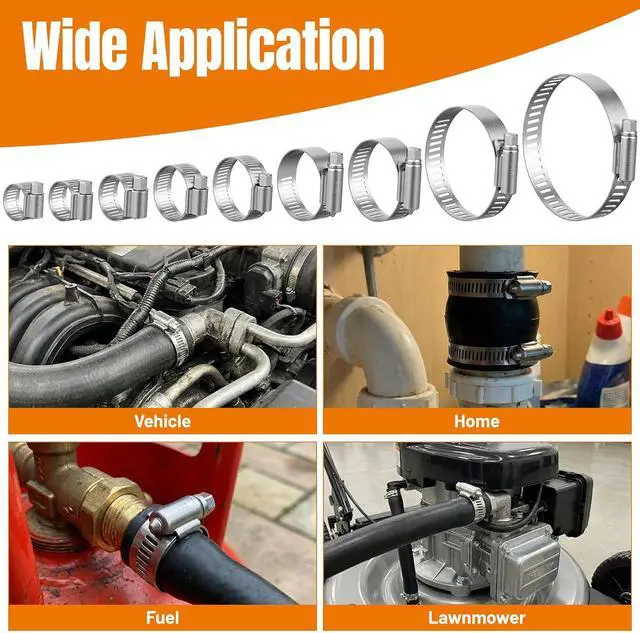 Wide Application

Vehicle

Home

Fuel

Lawnmower