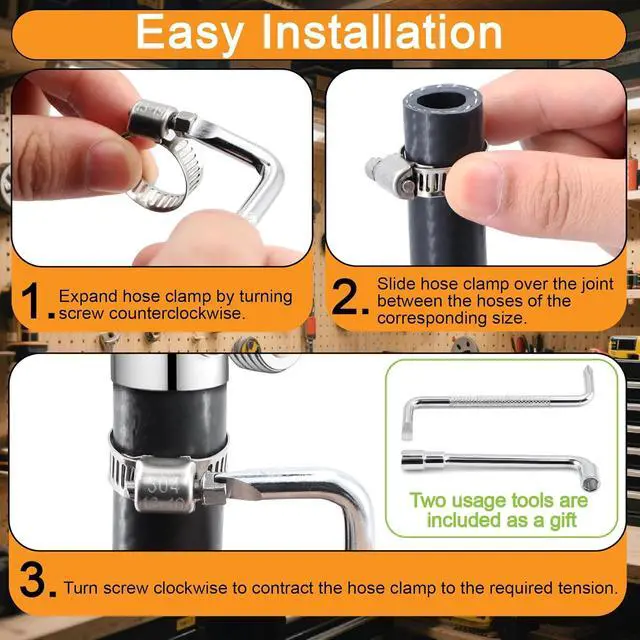 Easy Installation

1. Expand hose clamp by turning screw counterclockwise.

2. Slide hose clamp over the joint between the hoses of the corresponding size.

304

Two usage tools are included as a gift

3. Turn screw clockwise to contract the hose clamp to the required tension.