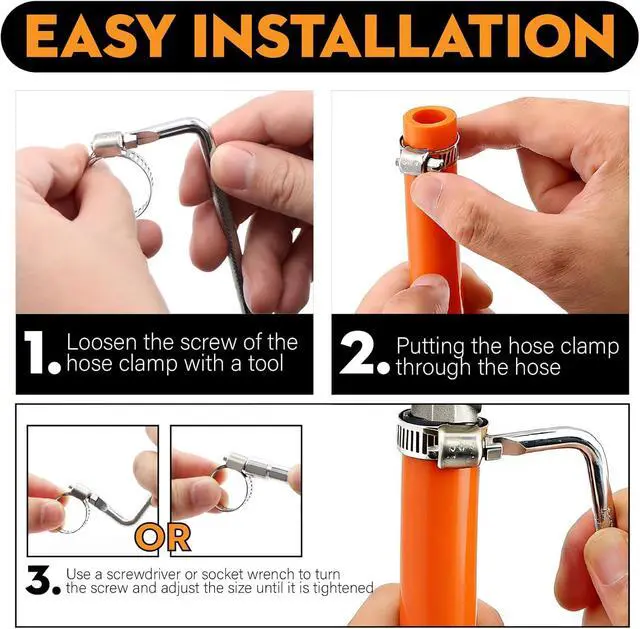 EASY INSTALLATION

1. Loosen the screw of the hose clamp with a tool

2. Putting the hose clamp through the hose

OR

3. Use a screwdriver or socket wrench to turn the screw and adjust the size until it is tightened