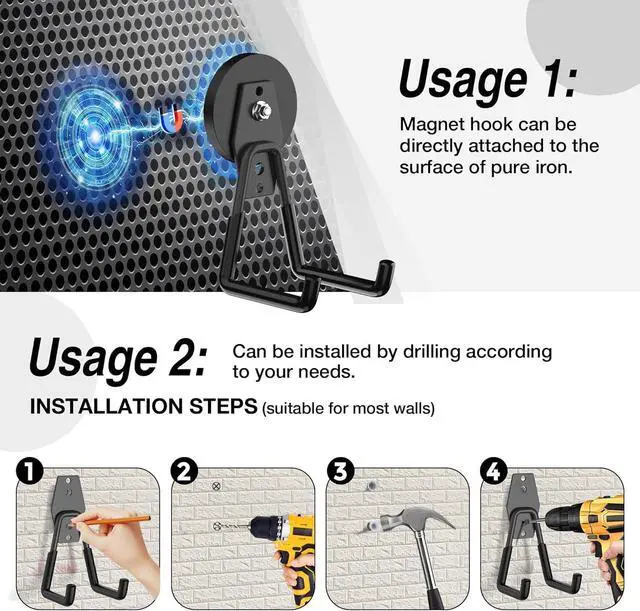 Usage 1:

Magnet hook can be directly attached to the surface of pure iron.

Usage 2: Can be installed by drilling according to your needs.

INSTALLATION STEPS (suitable for most walls)

1

2

3

4