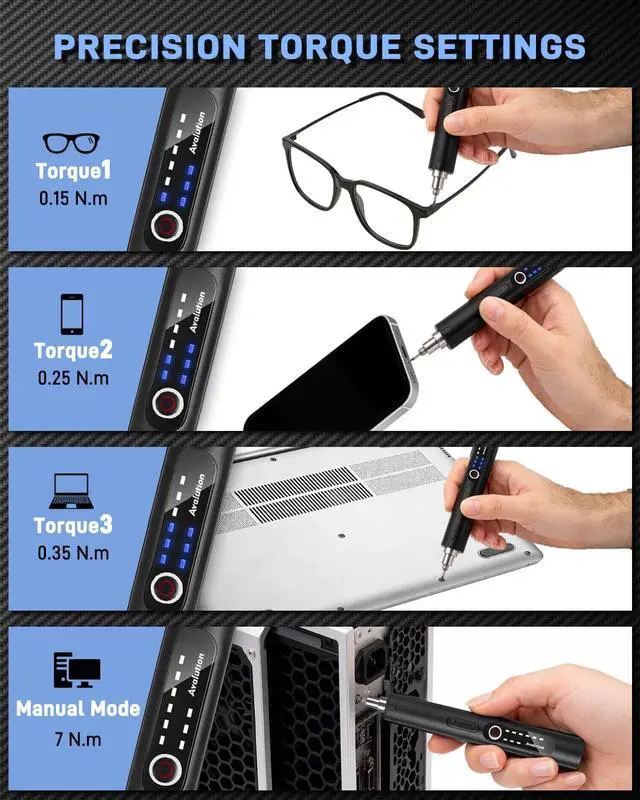 PRECISION TORQUE SETTINGS

Torque1
0.15 N.m
Avalution

Torque2
0.25 N.m
Avalution

Torque3
0.35 N.m
Avalution

Manual Mode
7 N.m
Avalution