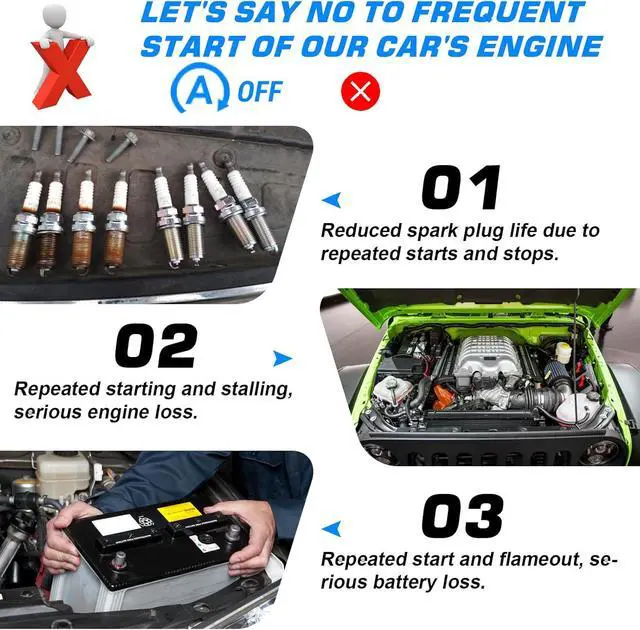 LET'S SAY NO TO FREQUENT START OF OUR CAR'S ENGINE

A OFF

01

Reduced spark plug life due to repeated starts and stops.

02

Repeated starting and stalling, serious engine loss.

03

Repeated start and flameout, serious battery loss.