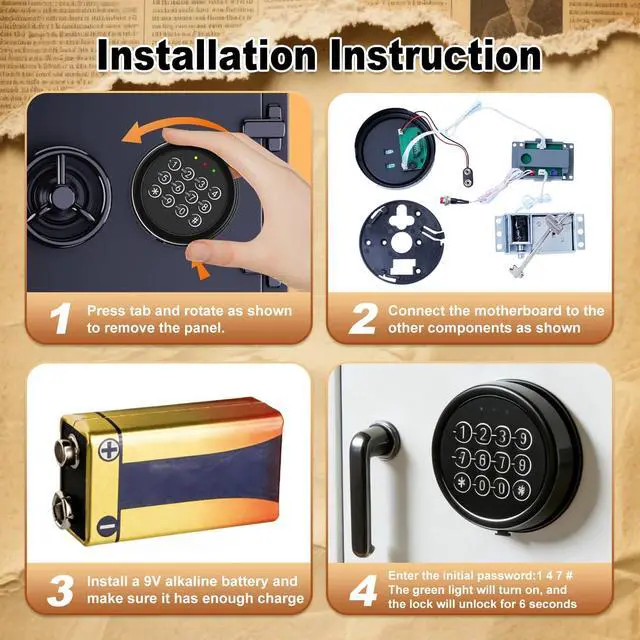 Installation Instruction

1 Press tab and rotate as shown to remove the panel.

2 Connect the motherboard to the other components as shown

3 Install a 9V alkaline battery and make sure it has enough charge

4 Enter the initial password:1 4 7 #
The green light will turn on, and the lock will unlock for 6 seconds