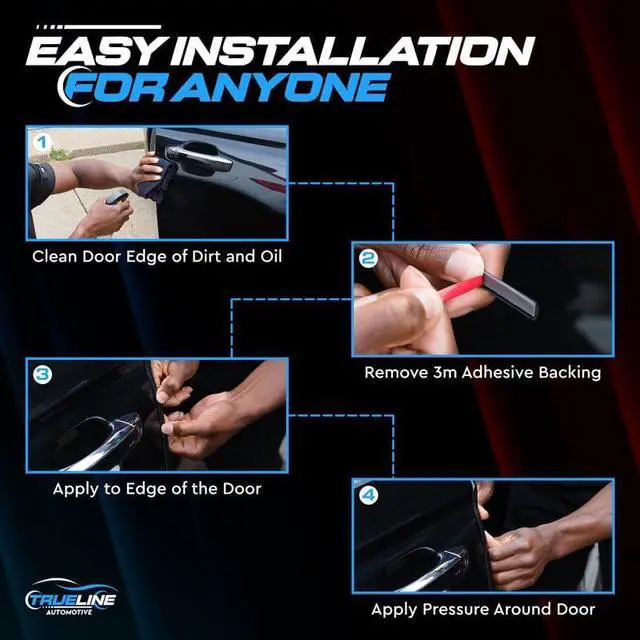 EASY INSTALLATION
FOR ANYONE

1
Clean Door Edge of Dirt and Oil

2
Remove 3m Adhesive Backing

3
Apply to Edge of the Door

4
Apply Pressure Around Door

TRUELINE
AUTOMOTIVE