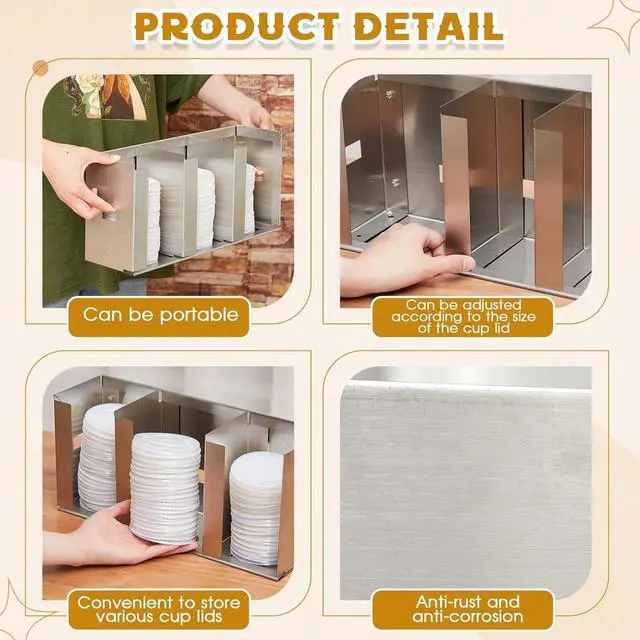 PRODUCT DETAIL

Can be portable

Can be adjusted according to the size of the cup lid

Convenient to store various cup lids

Anti-rust and anti-corrosion