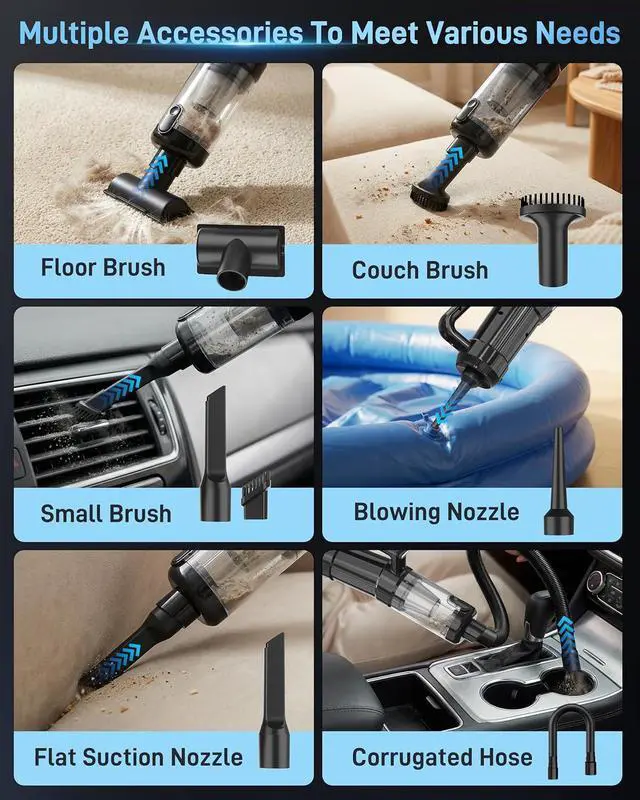 Multiple Accessories To Meet Various Needs

Floor Brush

Couch Brush

Small Brush

Blowing Nozzle

Flat Suction Nozzle

Corrugated Hose