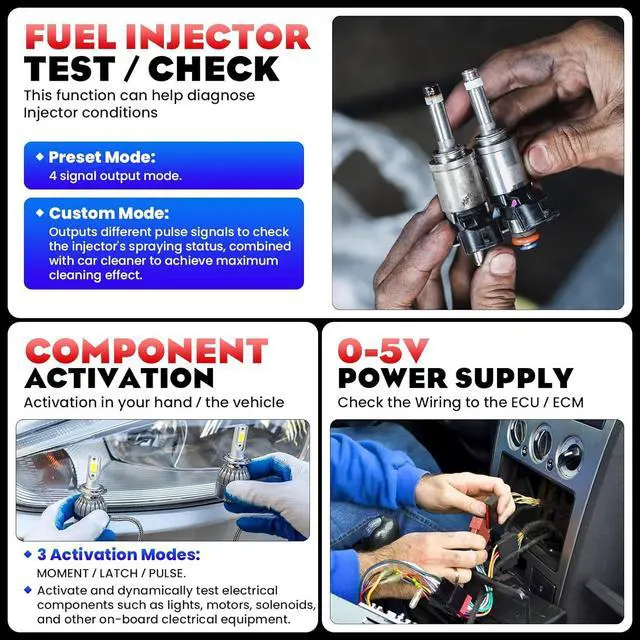 FUEL INJECTOR
TEST / CHECK
This function can help diagnose Injector conditions

◆ Preset Mode:
4 signal output mode.

◆ Custom Mode:
Outputs different pulse signals to check the injector's spraying status, combined with car cleaner to achieve maximum cleaning effect.

COMPONENT
ACTIVATION
Activation in your hand / the vehicle

◆ 3 Activation Modes:
MOMENT / LATCH / PULSE.

◆ Activate and dynamically test electrical components such as lights, motors, solenoids, and other on-board electrical equipment.

0-5V
POWER SUPPLY
Check the Wiring to the ECU / ECM