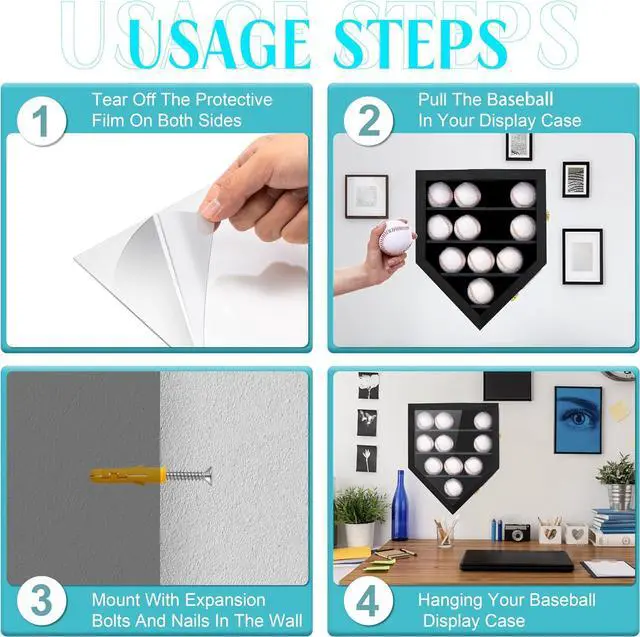 USAGE STEPS

1
Tear Off The Protective Film On Both Sides

2
Pull The Baseball In Your Display Case

3
Mount With Expansion Bolts And Nails In The Wall

4
Hanging Your Baseball Display Case