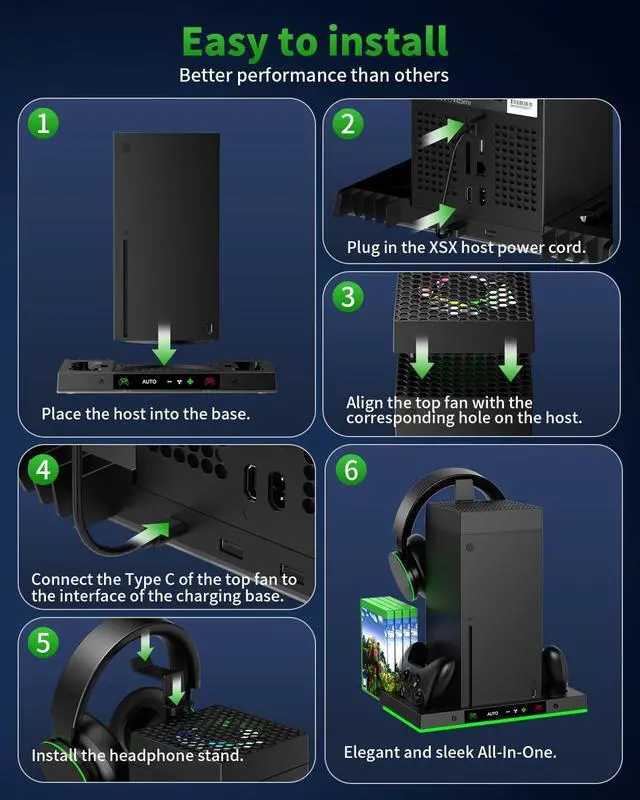 Easy to install
Better performance than others

1
AUTO
Place the host into the base.

2
Plug in the XSX host power cord.

3
Align the top fan with the corresponding hole on the host.

4
Connect the Type C of the top fan to the interface of the charging base.

5
Install the headphone stand.

6
AUTO
Elegant and sleek All-In-One.