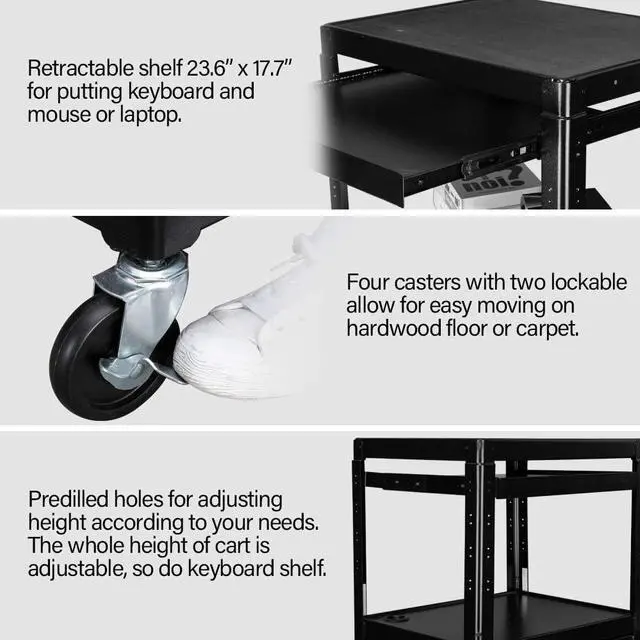 Retractable shelf 23.6" x 17.7" for putting keyboard and mouse or laptop.

Four casters with two lockable allow for easy moving on hardwood floor or carpet.

Predilled holes for adjusting height according to your needs. The whole height of cart is adjustable, so do keyboard shelf.