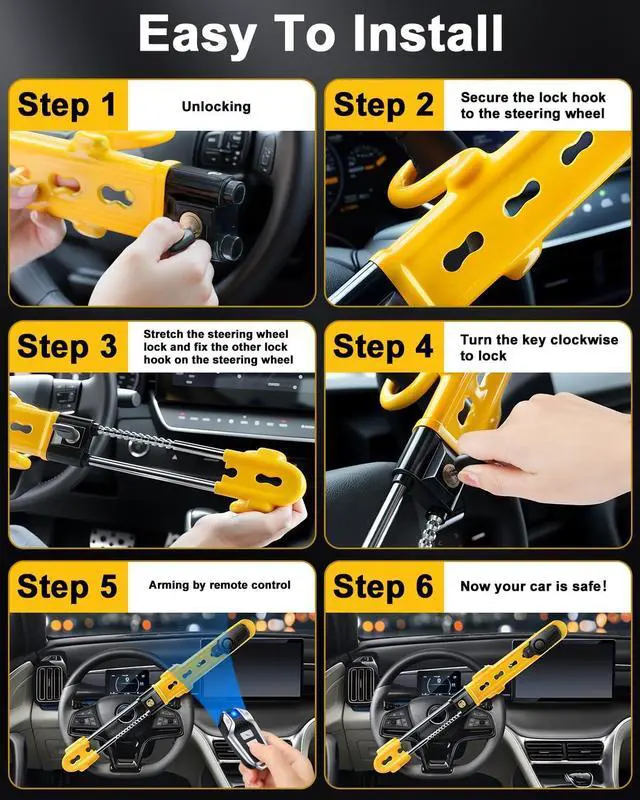 Easy To Install

Step 1 Unlocking

Step 2 Secure the lock hook to the steering wheel

Step 3 Stretch the steering wheel lock and fix the other lock hook on the steering wheel

Step 4 Turn the key clockwise to lock

Step 5 Arming by remote control

Step 6 Now your car is safe!