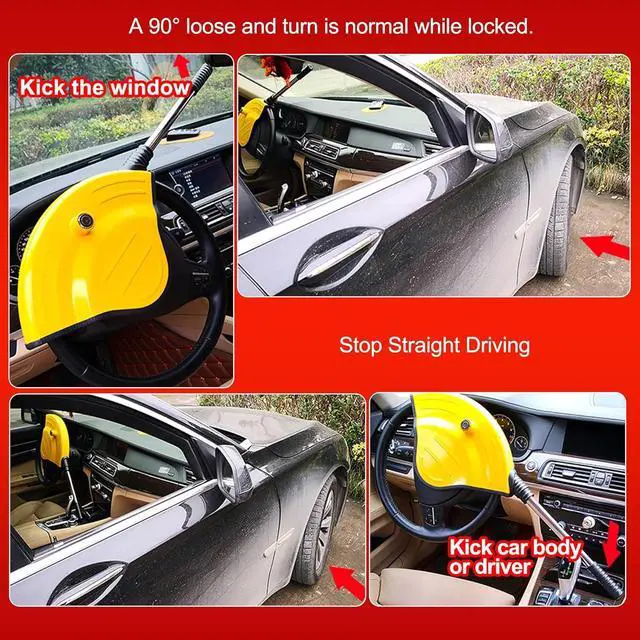 A 90° loose and turn is normal while locked.

Kick the window

Stop Straight Driving

Kick car body or driver