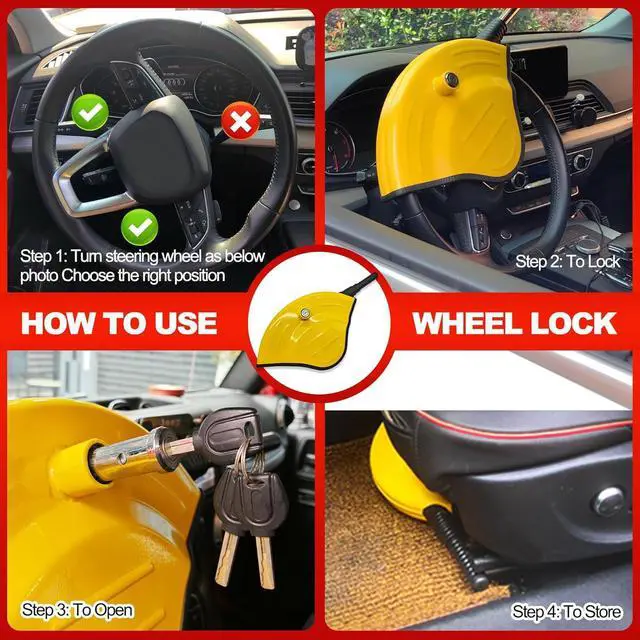 Step 1: Turn steering wheel as below photo Choose the right position

Step 2: To Lock

HOW TO USE

WHEEL LOCK

Step 3: To Open

Step 4: To Store