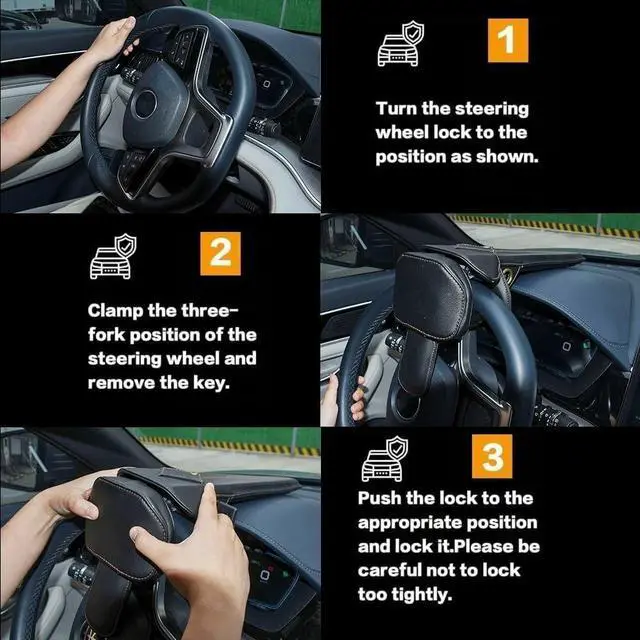 1

Turn the steering wheel lock to the position as shown.

2

Clamp the three-fork position of the steering wheel and remove the key.

3

Push the lock to the appropriate position and lock it.Please be careful not to lock too tightly.